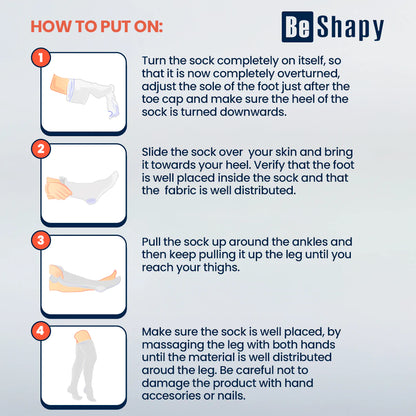 HOW TO PUT ON:

Be Shapy

1

Turn the sock completely on itself, so that it is now completely overturned, adjust the sole of the foot just after the toe cap and make sure the heel of the sock is turned downwards.

2

Slide the sock over your skin and bring it towards your heel. Verify that the foot is well placed inside the sock and that the fabric is well distributed.

3

Pull the sock up around the ankles and then keep pulling it up the leg until you reach your thighs.

4

Make sure the sock is well placed, by massaging the leg with both hands until the material is well distributed aroud the leg. Be careful not to damage the product with hand accesories or nails.