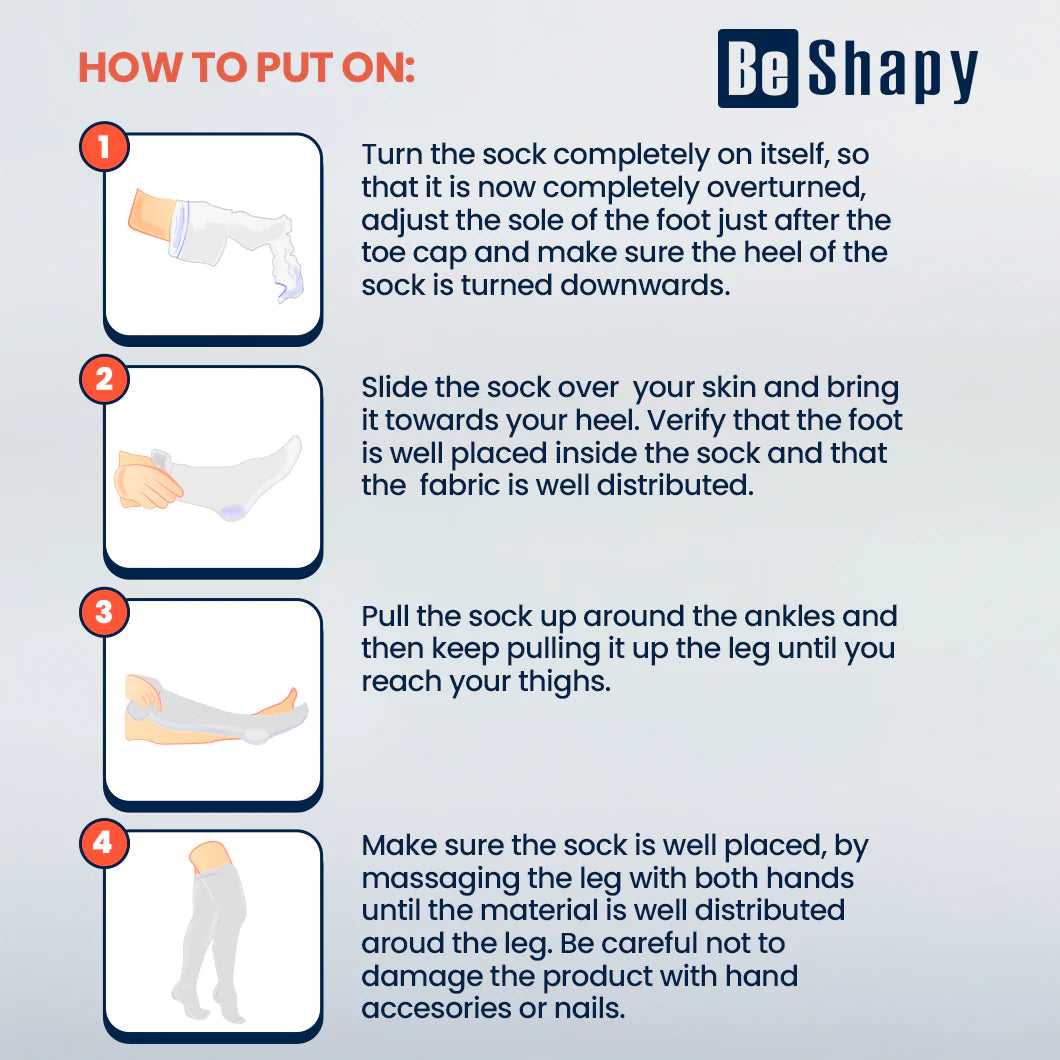 HOW TO PUT ON:

Be Shapy

1

Turn the sock completely on itself, so that it is now completely overturned, adjust the sole of the foot just after the toe cap and make sure the heel of the sock is turned downwards.

2

Slide the sock over your skin and bring it towards your heel. Verify that the foot is well placed inside the sock and that the fabric is well distributed.

3

Pull the sock up around the ankles and then keep pulling it up the leg until you reach your thighs.

4

Make sure the sock is well placed, by massaging the leg with both hands until the material is well distributed aroud the leg. Be careful not to damage the product with hand accesories or nails.